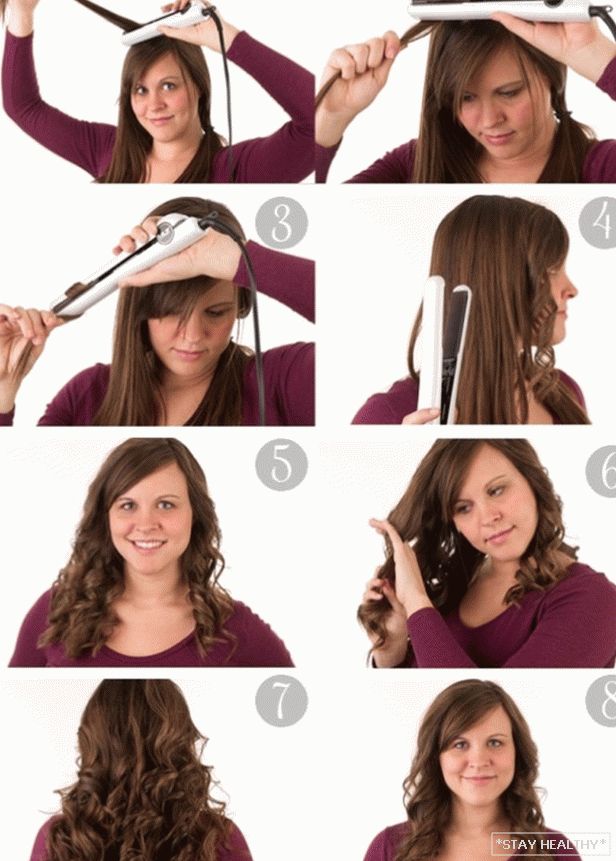 3

4

5

6

7

8

*STAY HEALTHY*